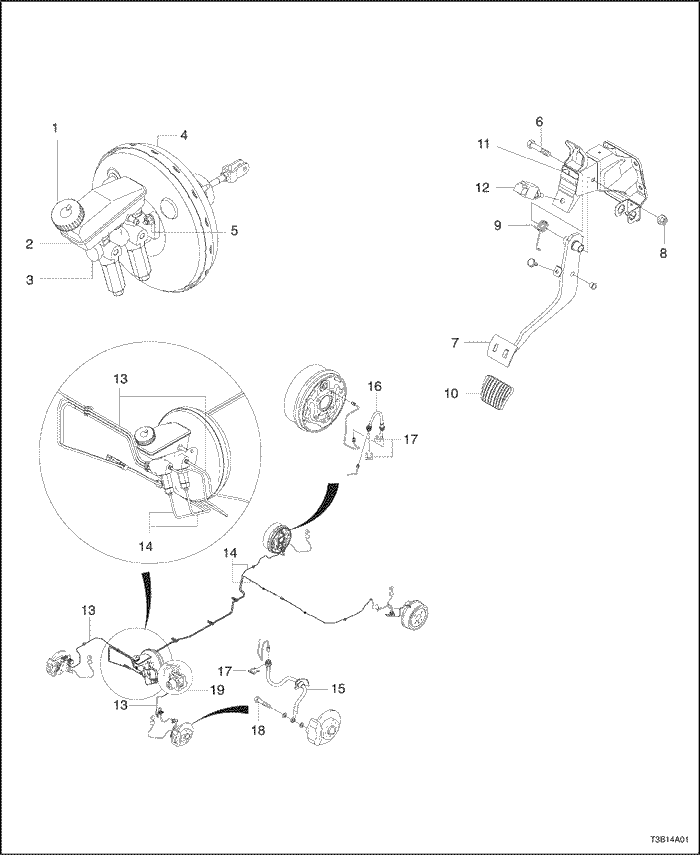 1
4
2
5
3
6
11
12
9
8
7
10
13
16
17
14
14
13
17
15
19
13
18
T3B14A01