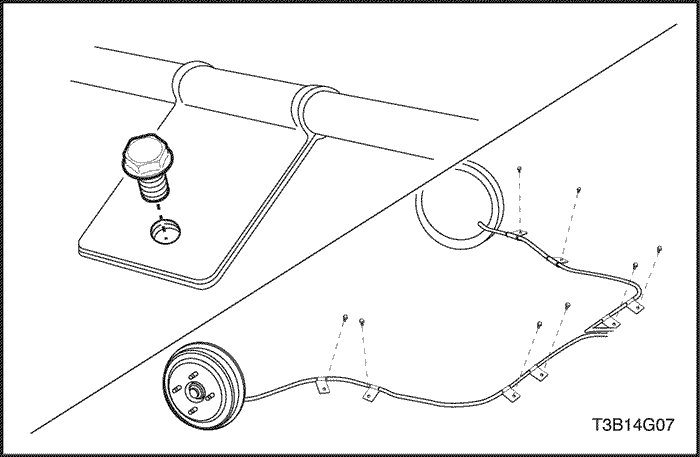 T3B14G07